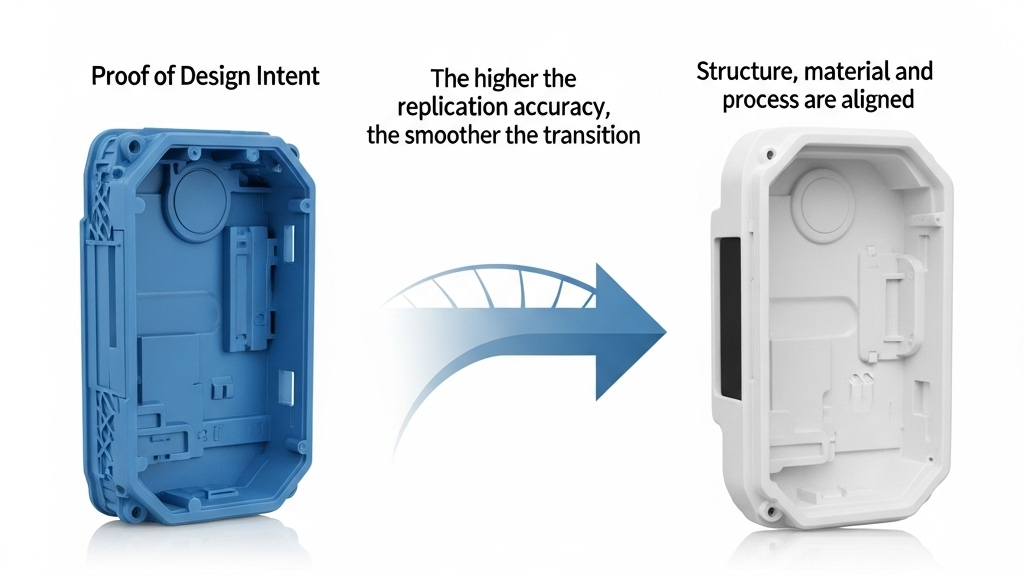 Proof of Design Intent

The higher the replication accuracy, the smoother the transition

Structure, material and process are aligned